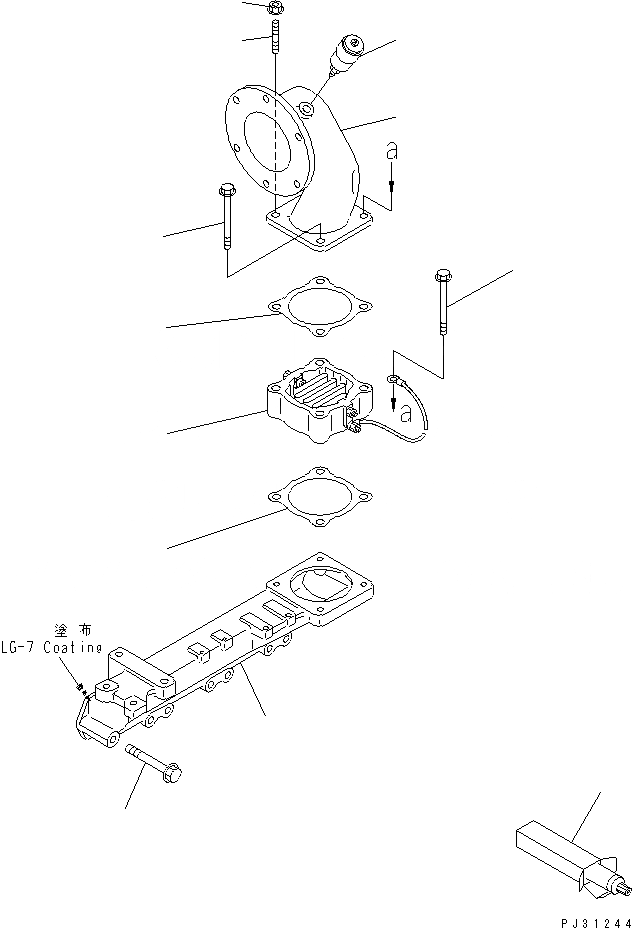 a

a

塗布
LG-7 Coating

PJ31244