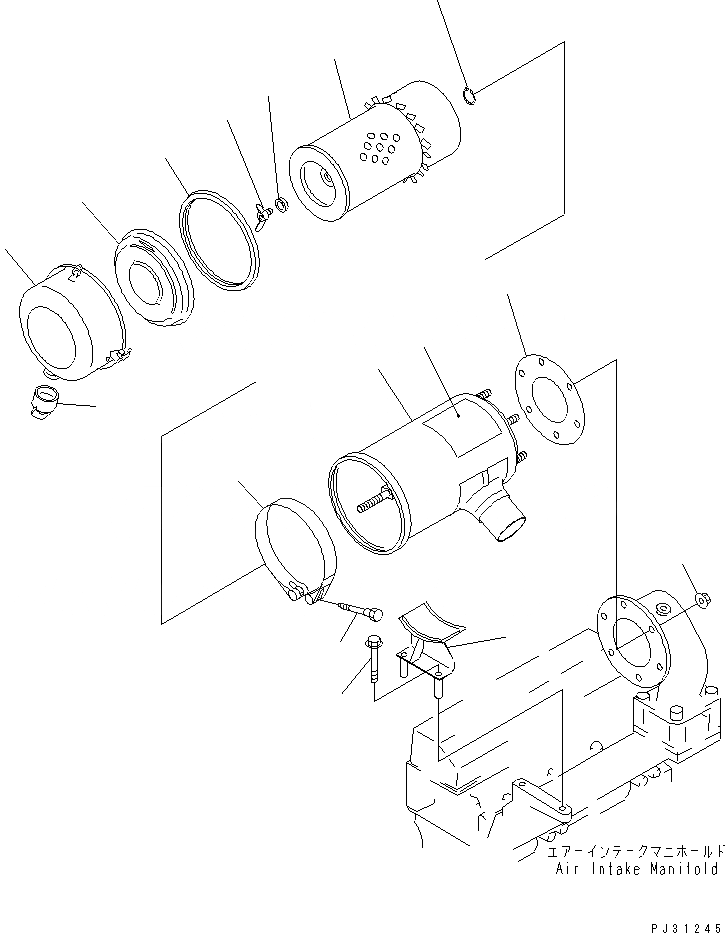 エアーインテークマニホールド
Air Intake Manifold

PJ31245