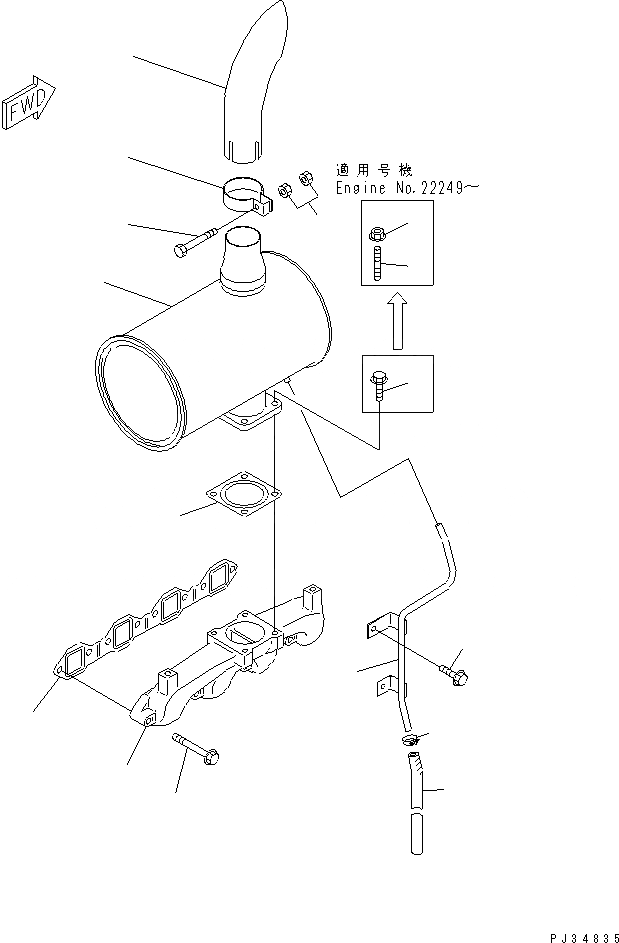 FWD

適用号機
Engine No.22249~

PJ34835