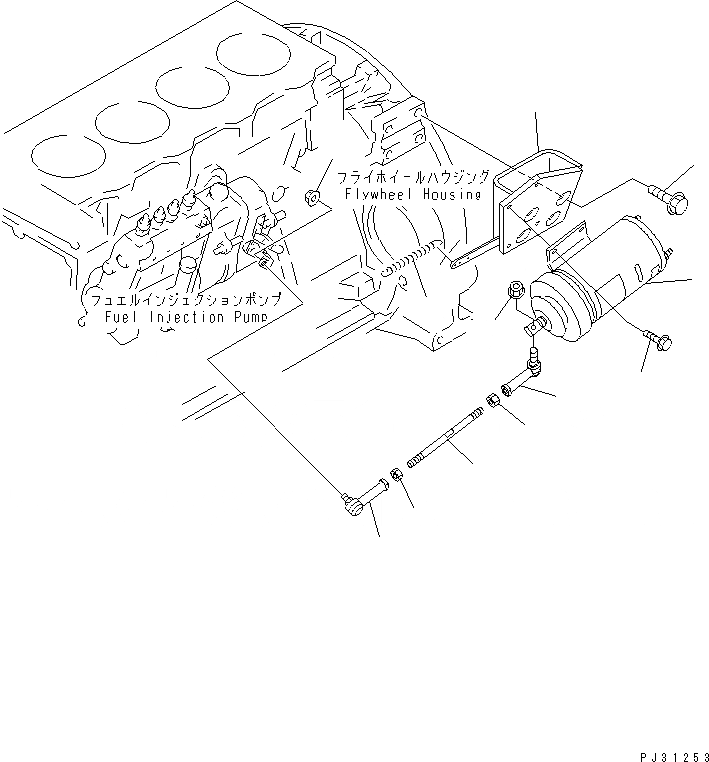 フライホイールハウジング
Flywheel Housing

フュエルインジェクションポンプ
Fuel Injection Pump

PJ31253