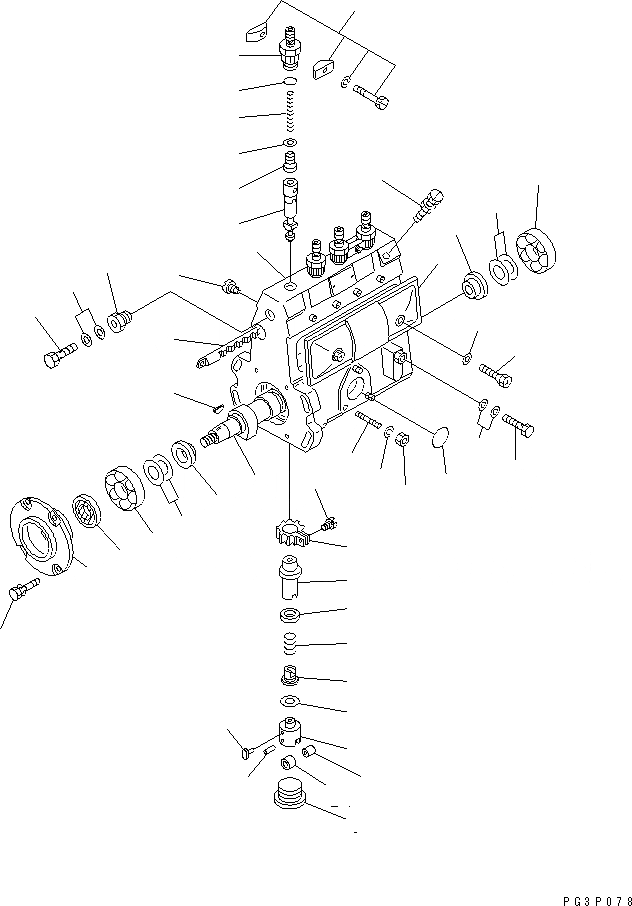 PG3P078