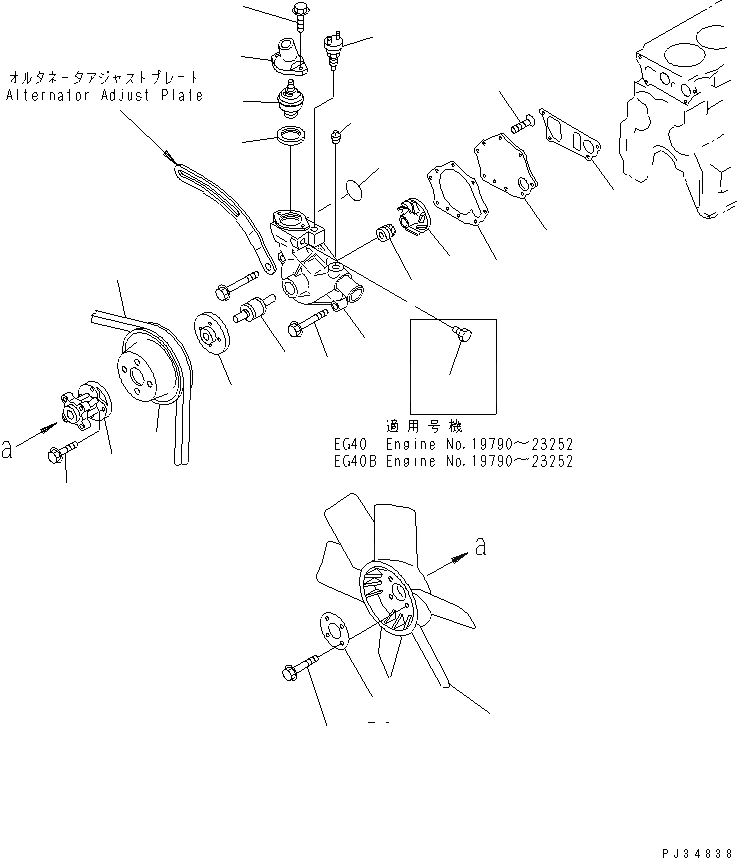 オルタネータアジャストプレート
Alternator Adjust Plate

a

適用号機
EG40 Engine No.19790～23252
EG40B Engine No.19790～23252

a

PJ34838