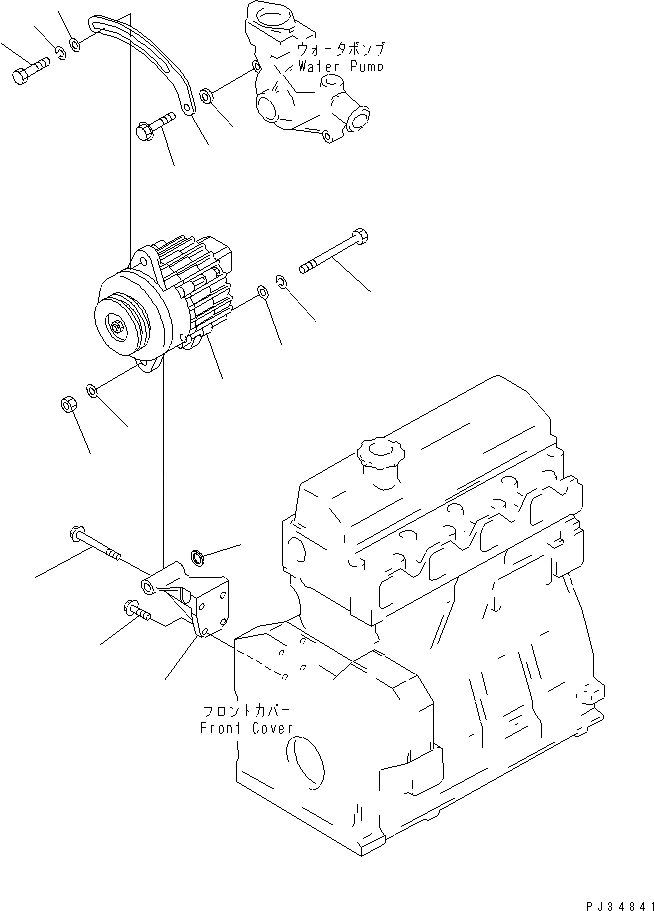 ウォータポンプ
Water Pump

フロントカバー
Front Cover

PJ34841