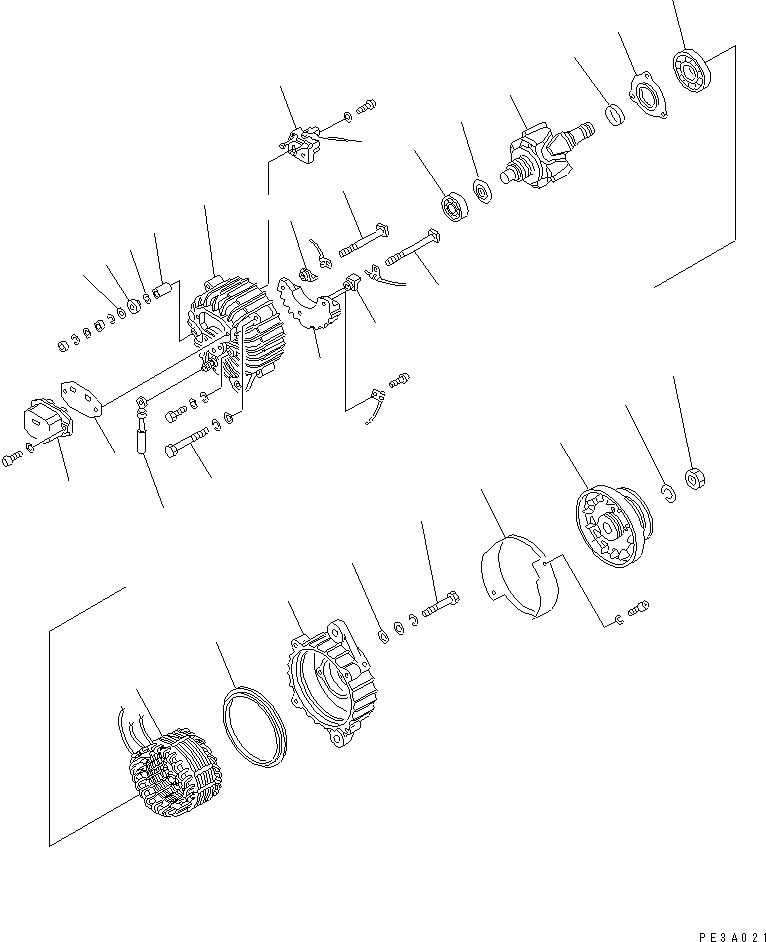 PE3A021