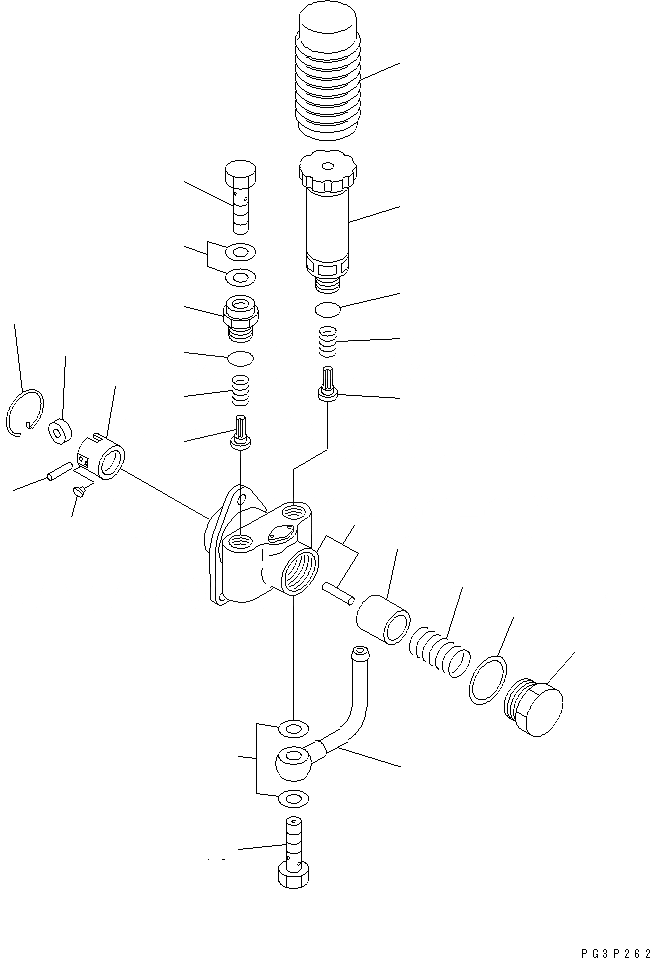 PG3P262