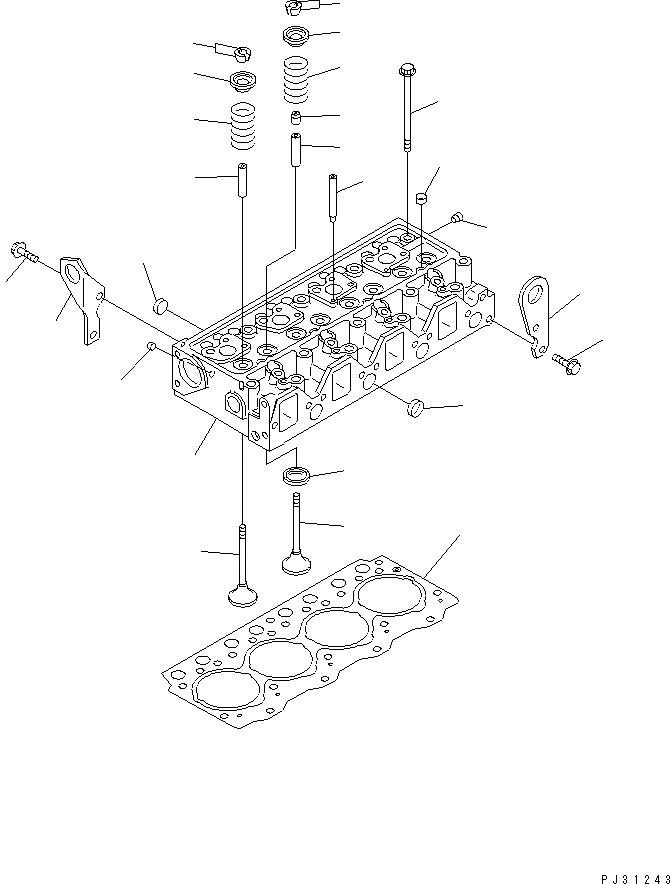 PJ31243