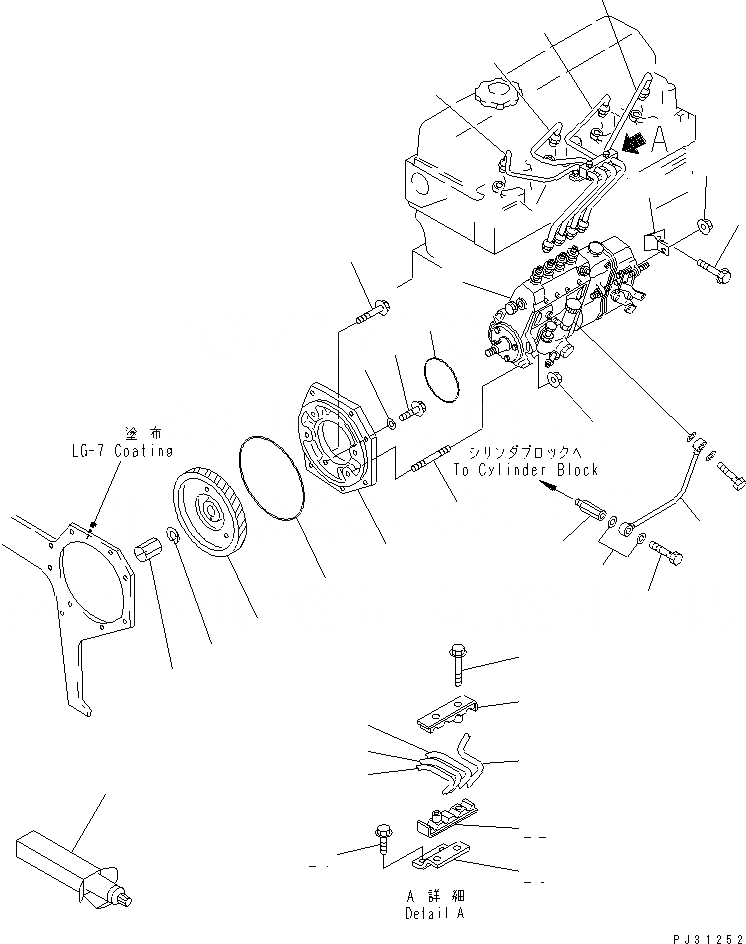 A

塗布
LG-7 Coating

シリンダブロックへ
To Cylinder Block

A 詳細
Detail A

PJ31252