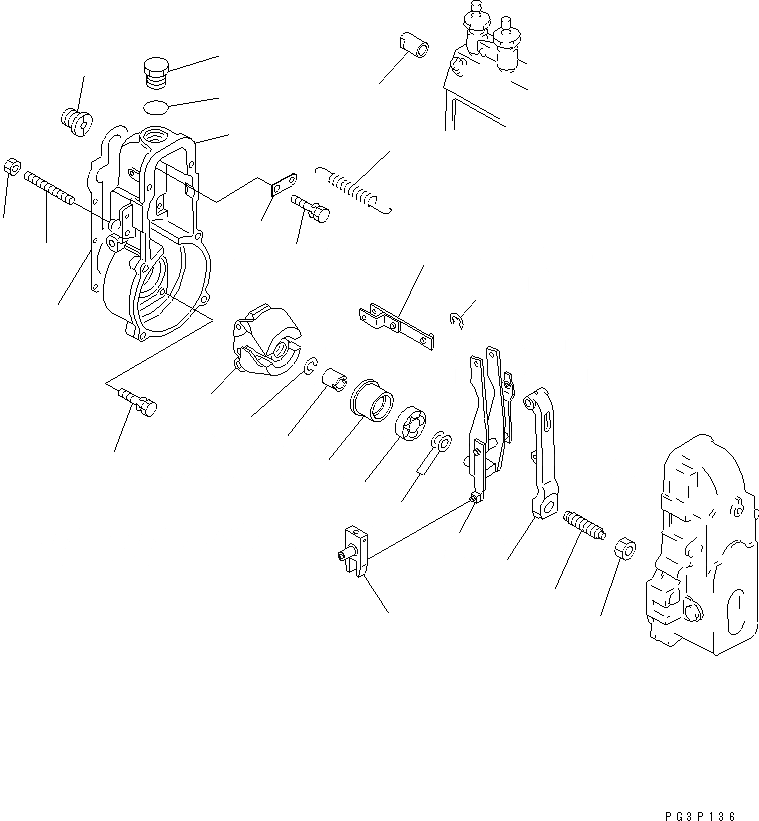 PG3P136