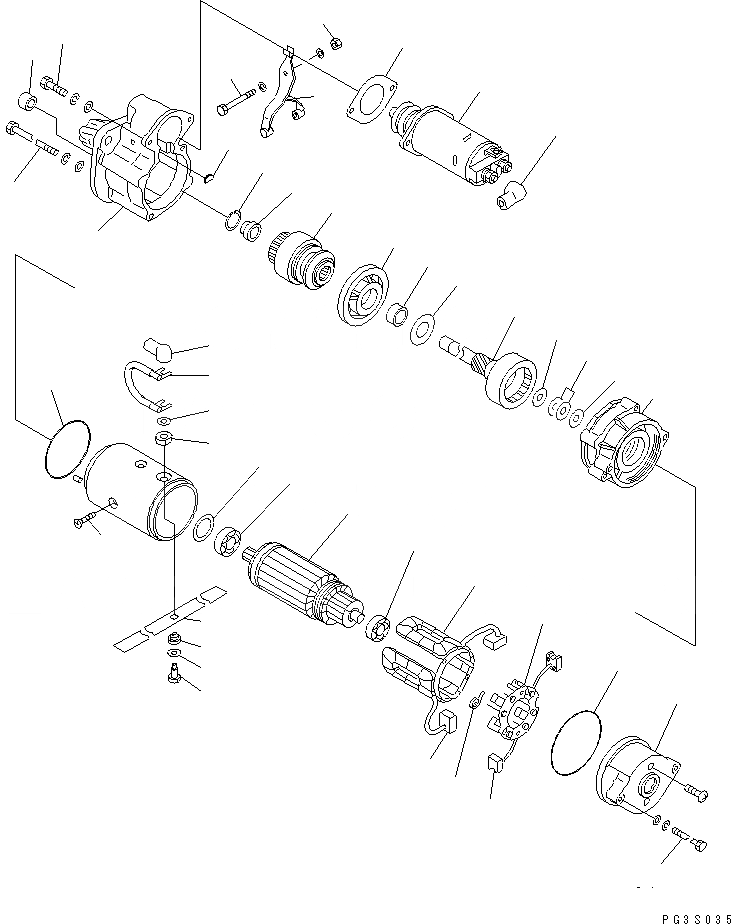 PG3S035