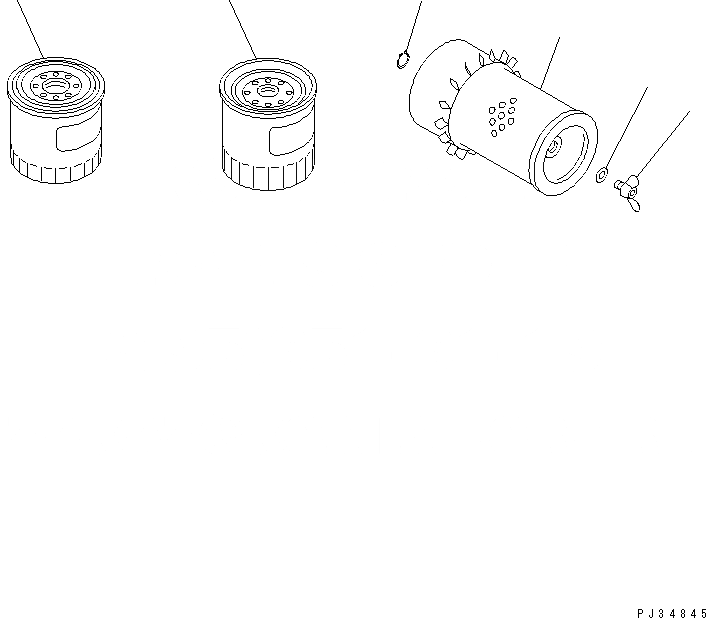 PJ34845