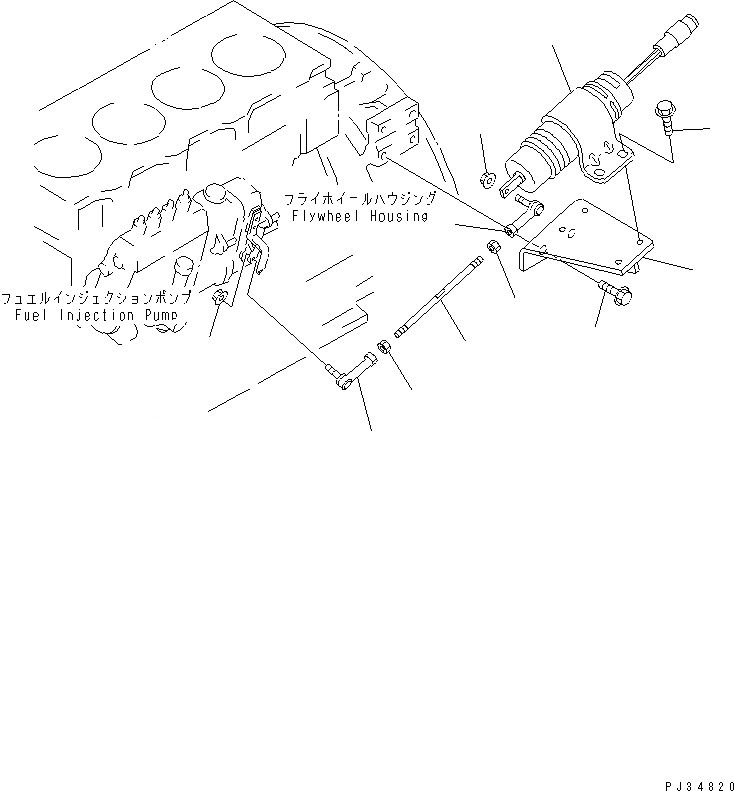 フライホイールハウジング
Flywheel Housing

フュエルインジェクションポンプ
Fuel Injection Pump

PJ34820