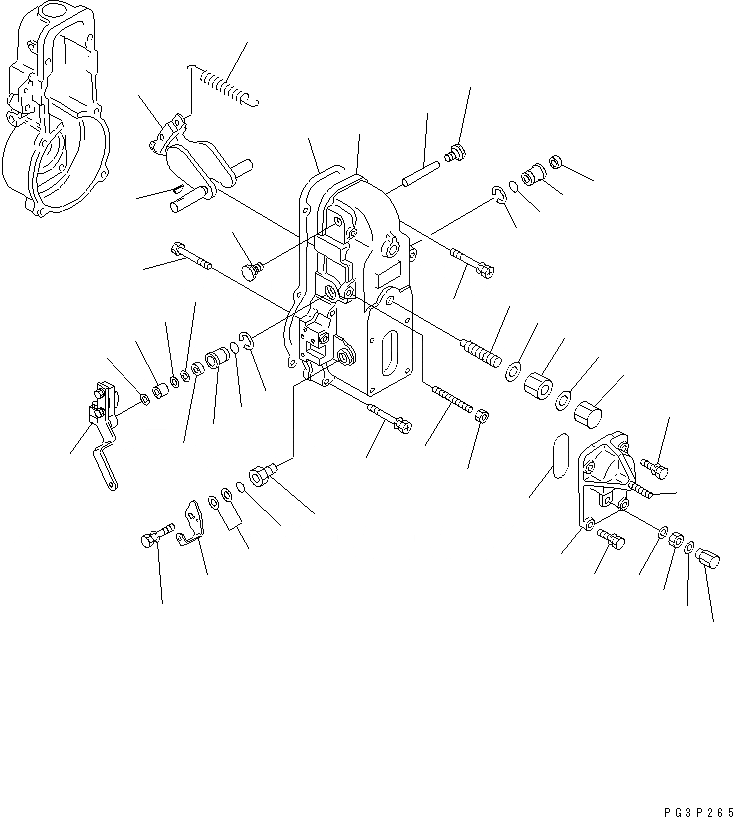 PG3P265