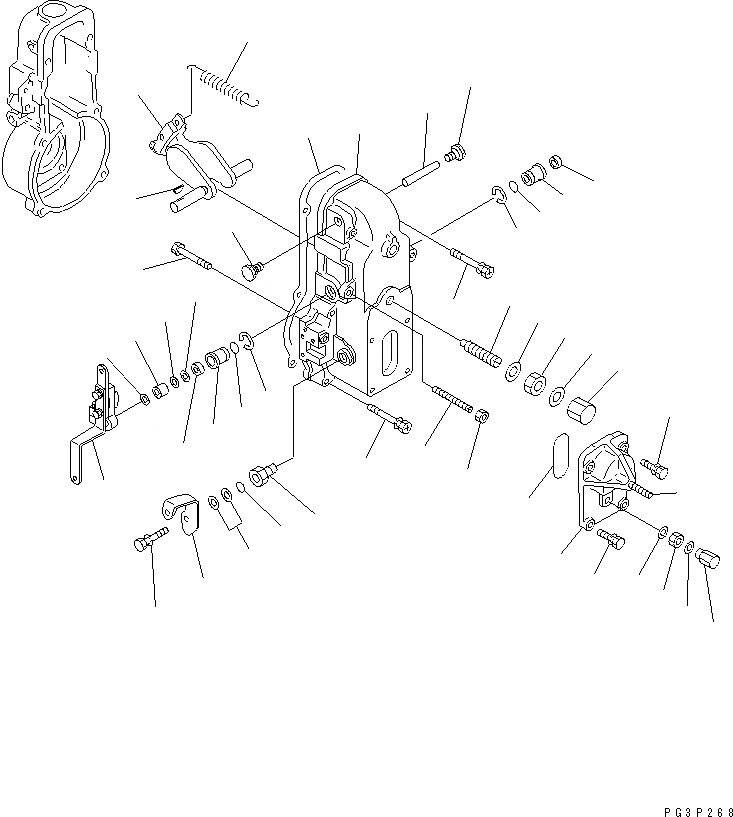 PG3P268