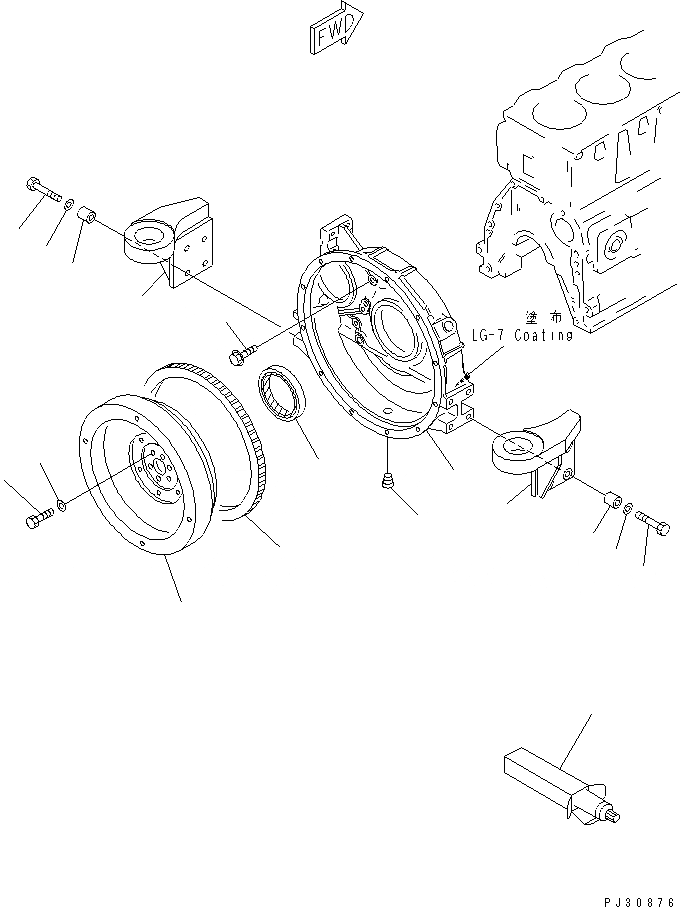 FWD

塗布
LG-7 Coating

PJ30876