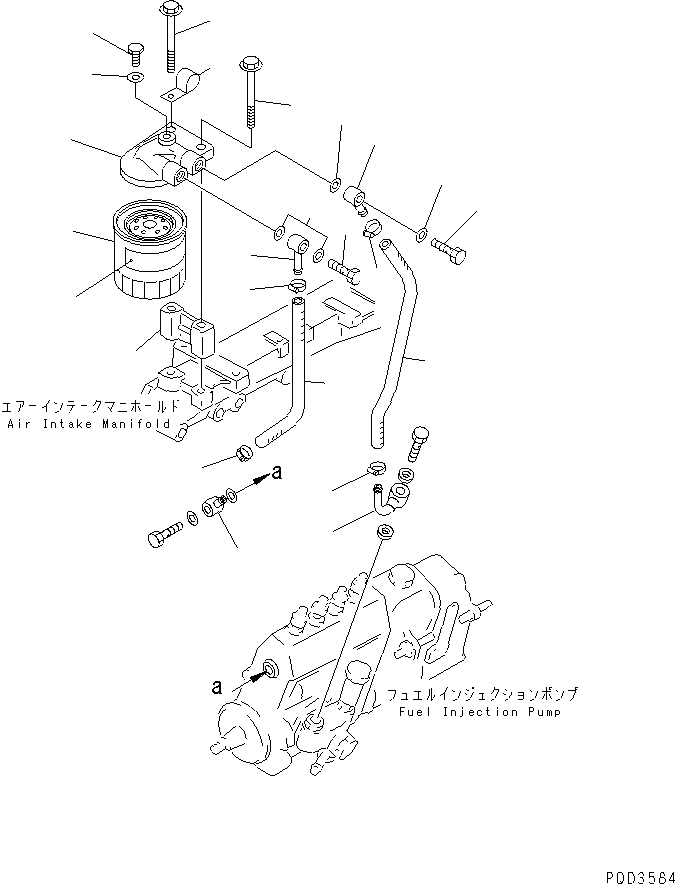 エアーインテークマニホールド
Air Intake Manifold

a

a

フュエルインジェクションポンプ
Fuel Injection Pump

P0D3584