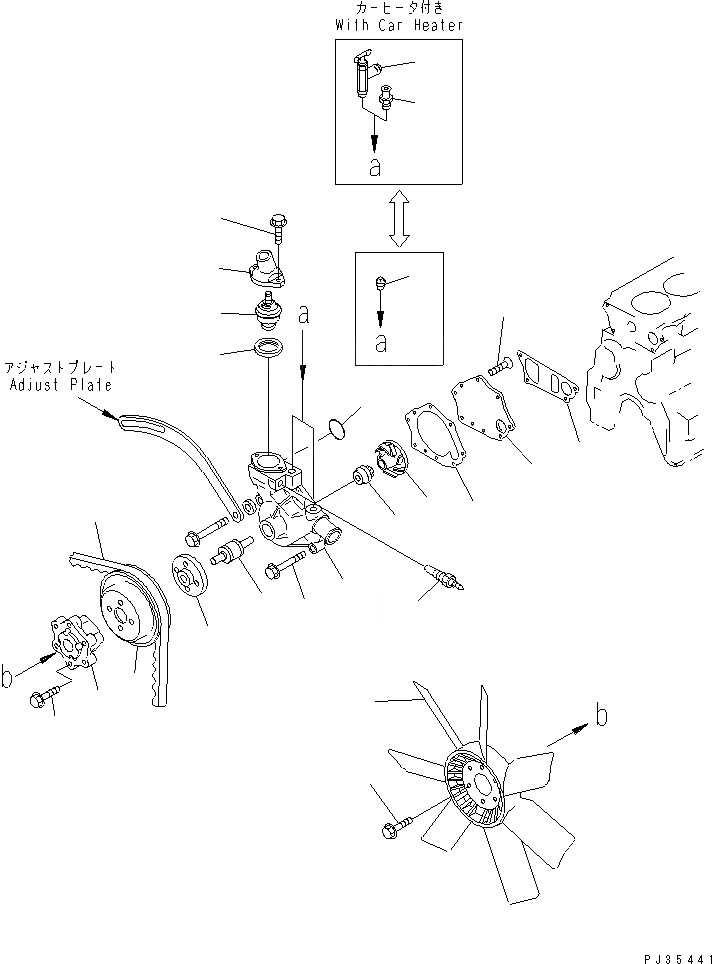 カーヒータ付き
With Car Heater

a

a

a

アジャストプレート
Adjust Plate

b

b

PJ35441