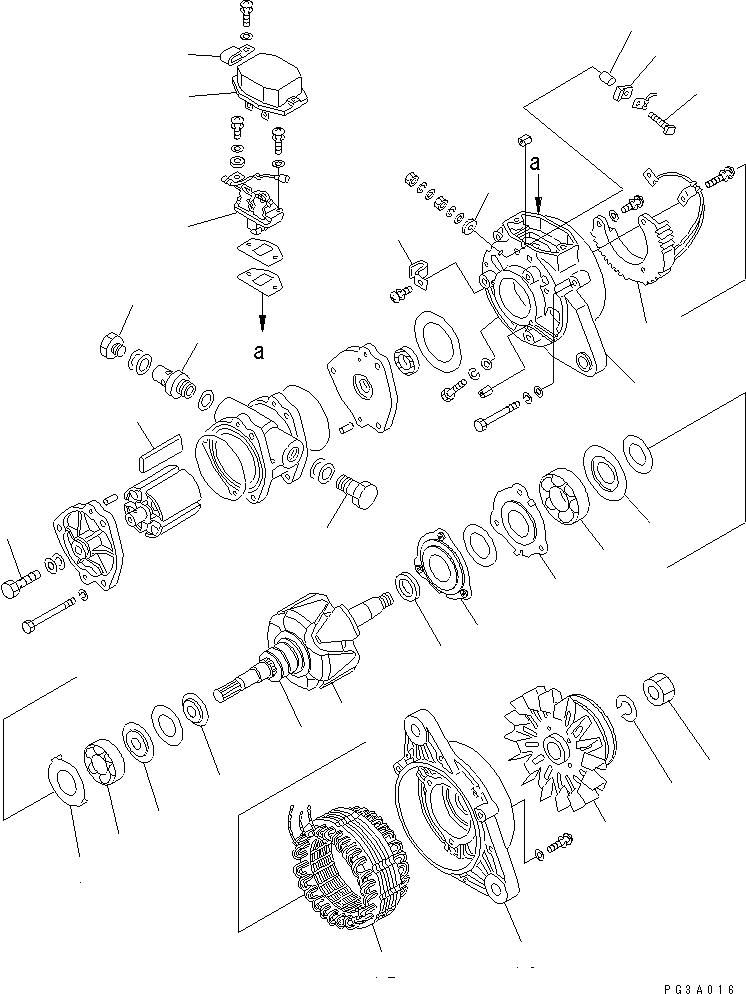 a

a

PG3A016