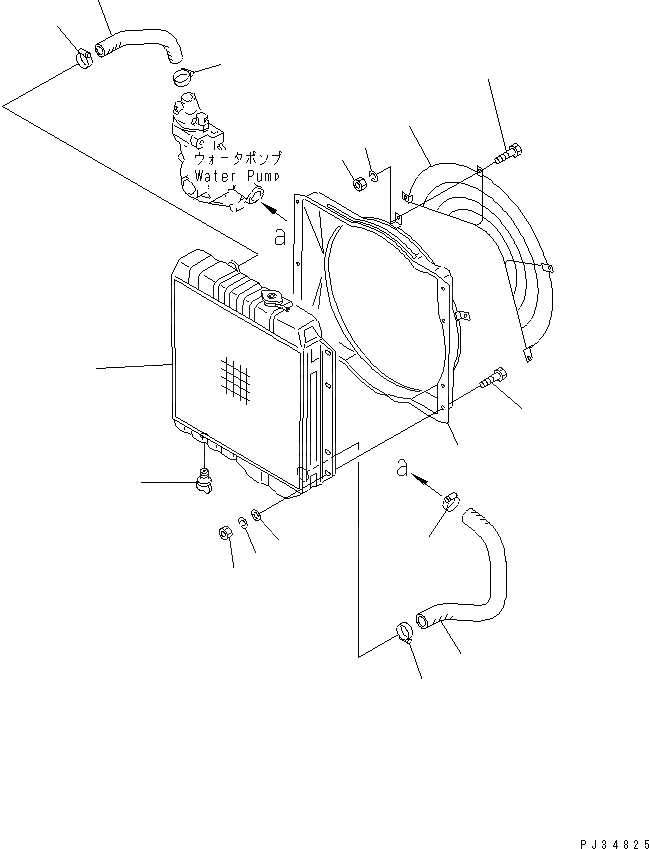 ウォータポンプ
Water Pump
a
a
PJ34825