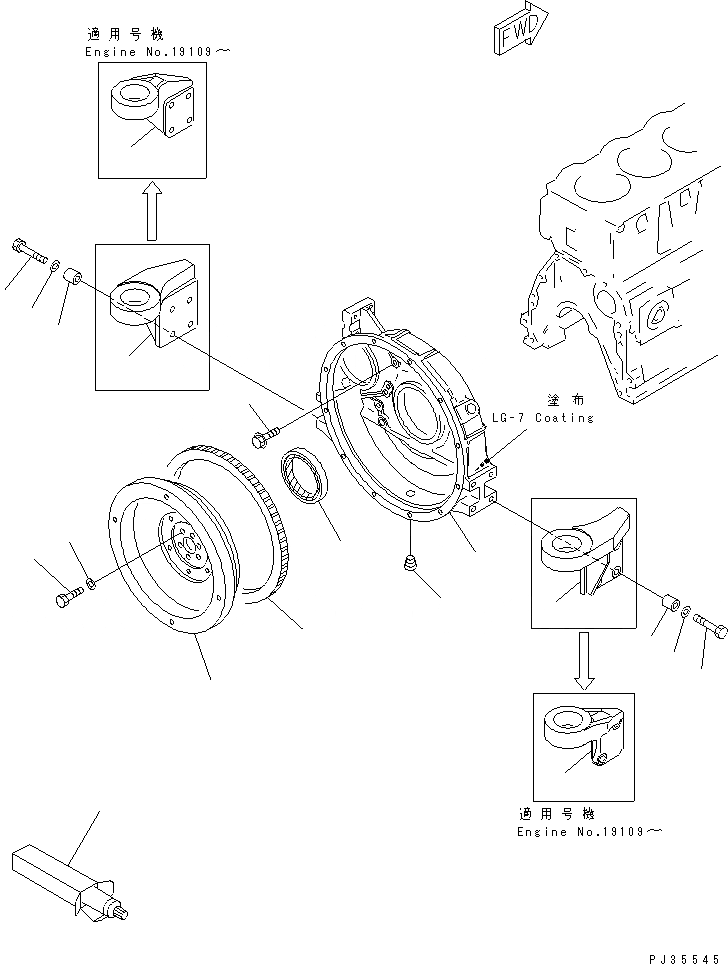 適用号機
Engine No.19109～

FWD

塗布
LG-7 Coating

適用号機
Engine No.19109～

PJ35545