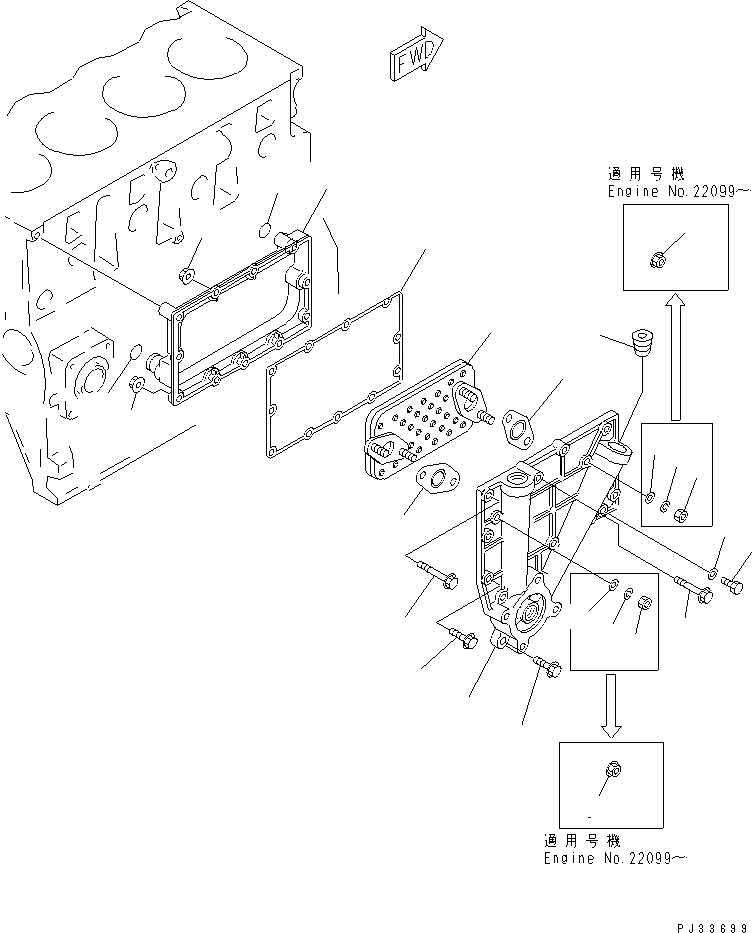 FWD

適用号機
Engine No.22099~

適用号機
Engine No.22099~

PJ33699