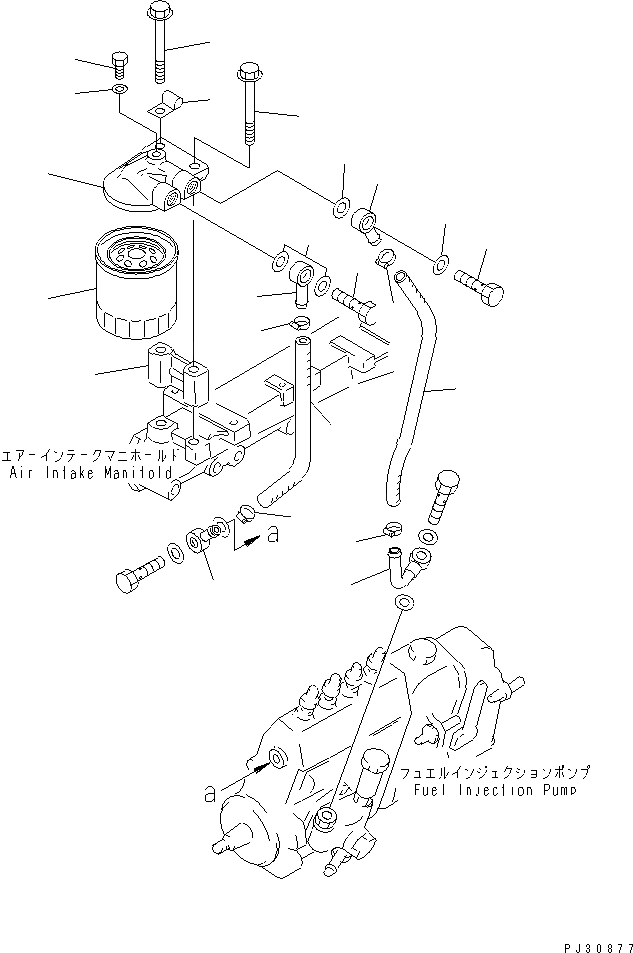 エアーインテークマニホールド
Air Intake Manifold

a

a

フュエルインジェクションポンプ
Fuel Injection Pump

PJ30877