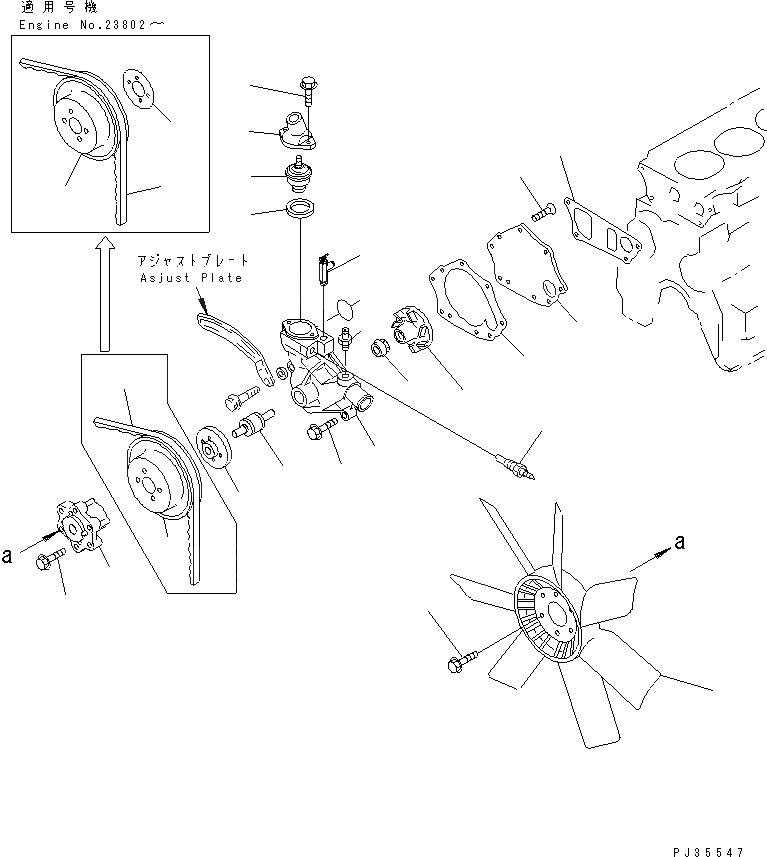 適用号機
Engine No.23802～

アジャストプレート
Asjust Plate

a

a

PJ35547