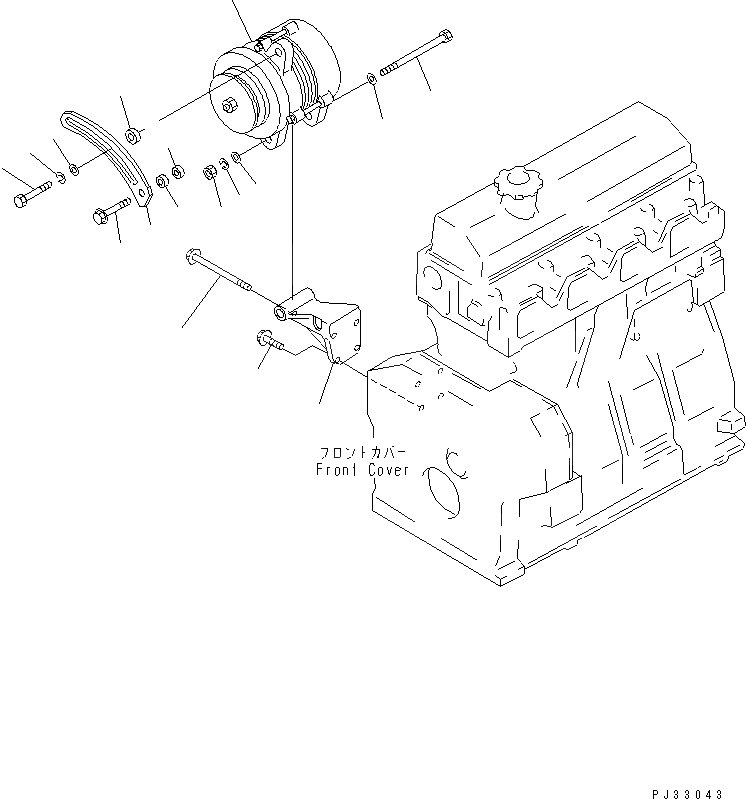 フロントカバー
Front Cover

PJ33043