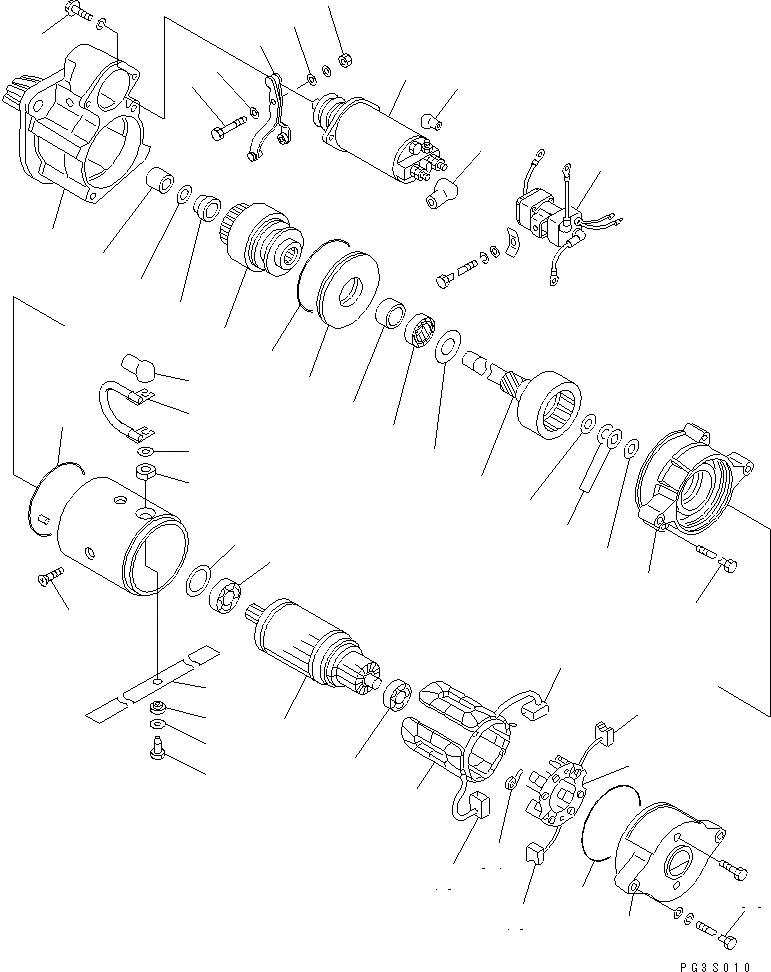 PG3S010