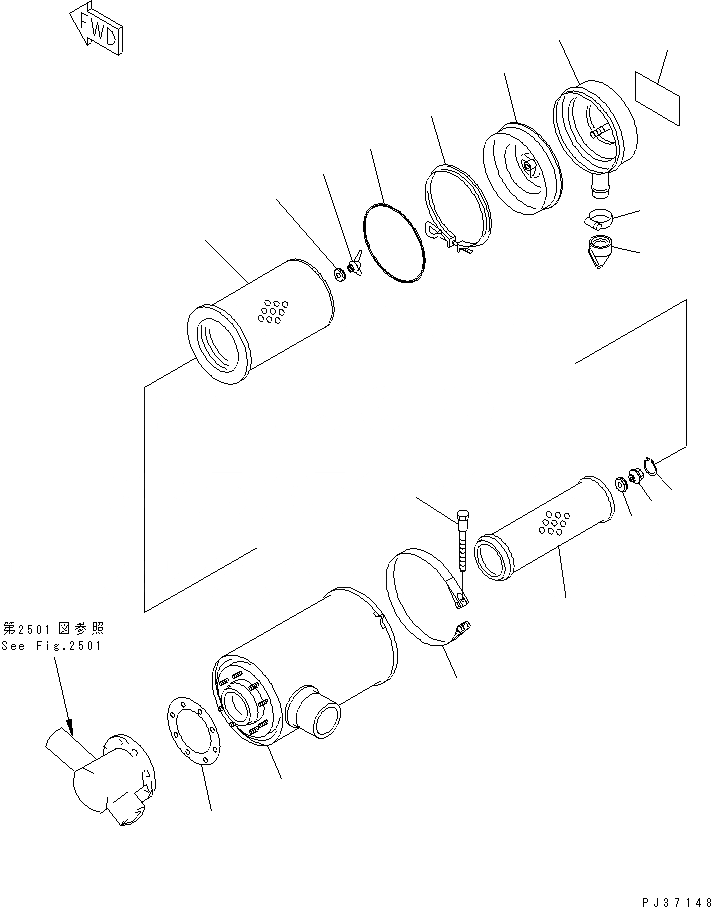 FWD

第2501図参照
See Fig.2501

PJ37148