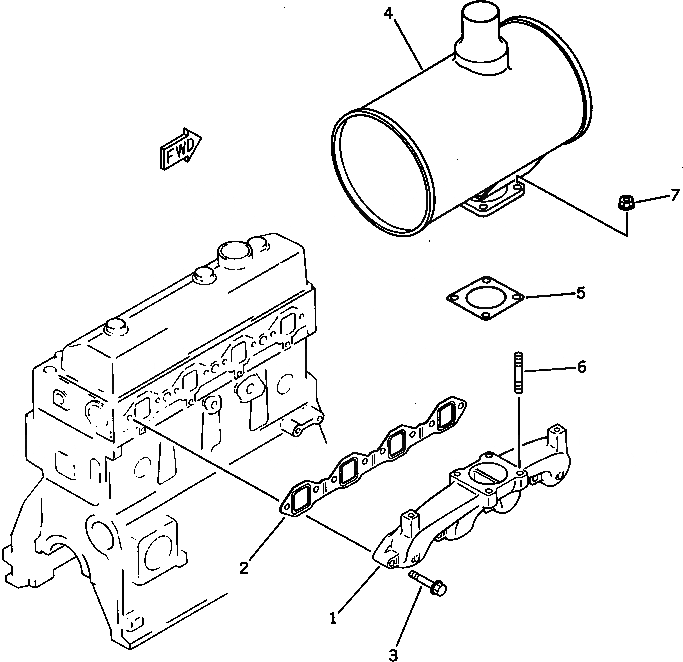 4
FWD
7
5
6
2
1
3