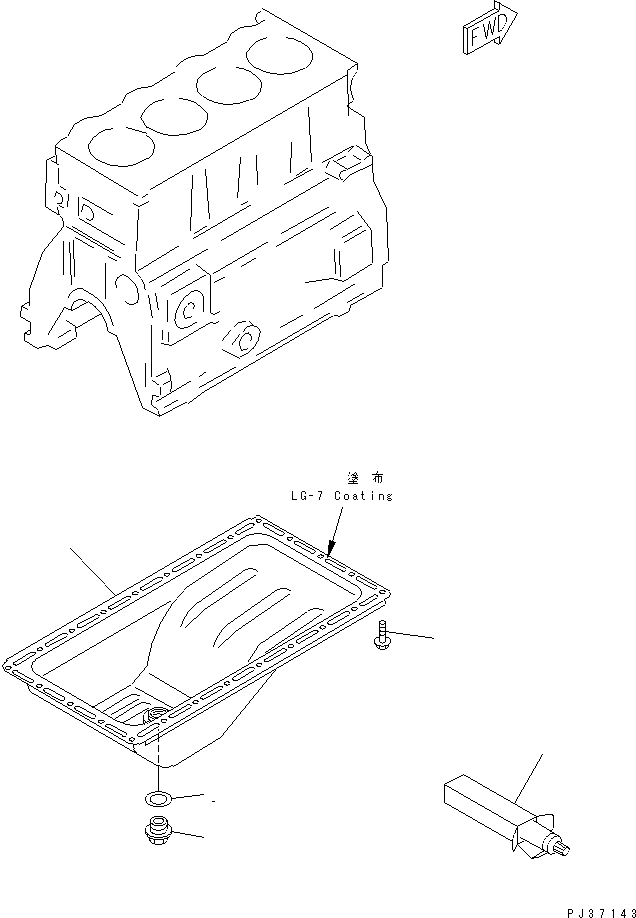 FWD

塗 布
LG-7 Coating

PJ37143