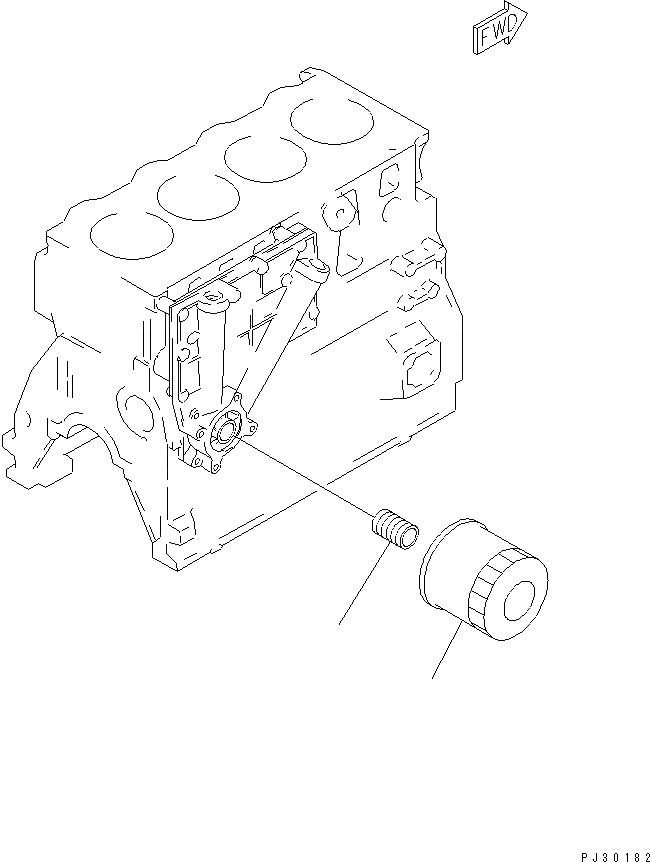 FWD

PJ30182