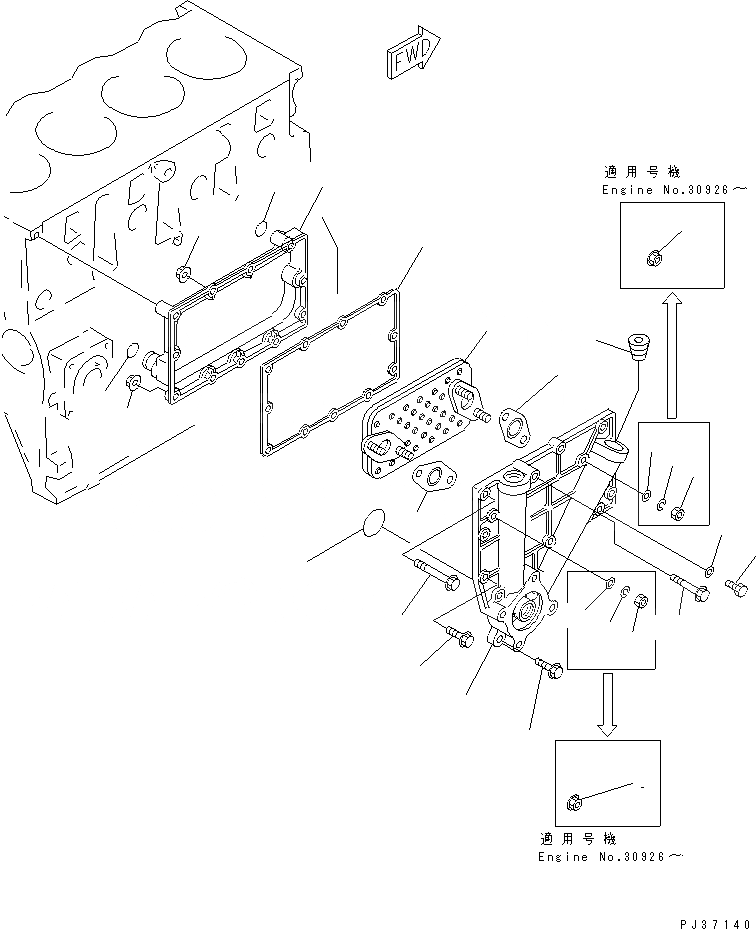 FWD

適用号機
Engine No.30926～

適用号機
Engine No.30926～

PJ37140