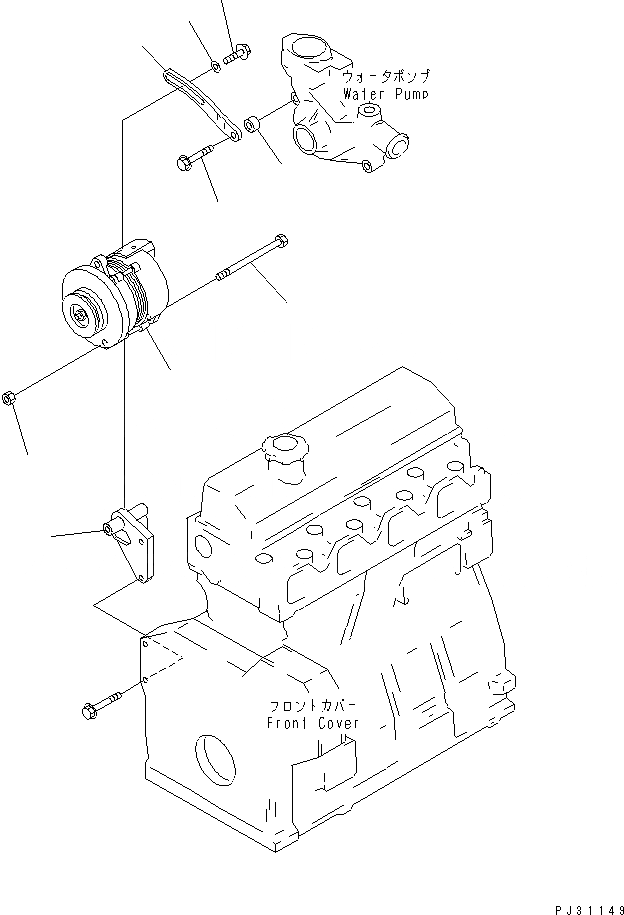 ウォータポンプ
Water Pump

フロントカバー
Front Cover

PJ31149