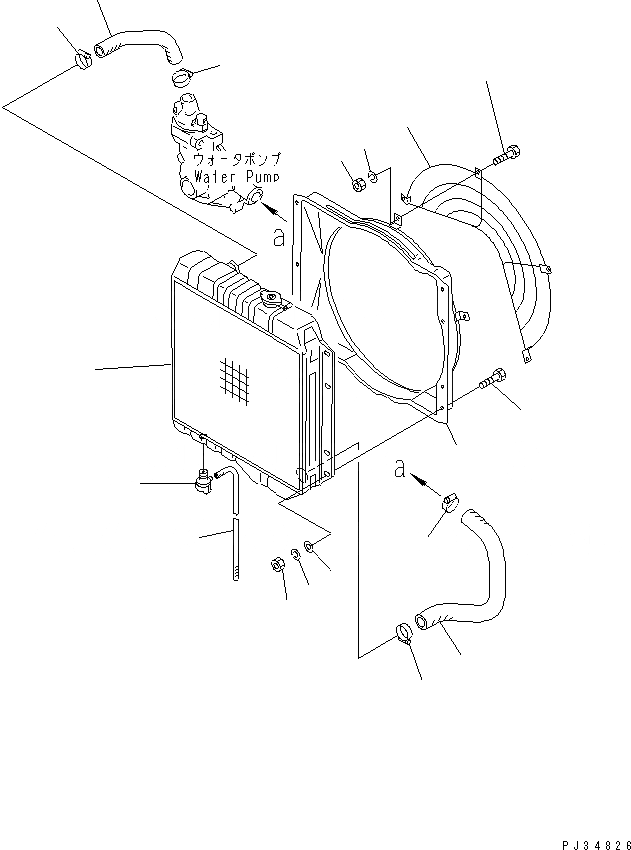 ウォータポンプ
Water Pump

a

a

PJ34826