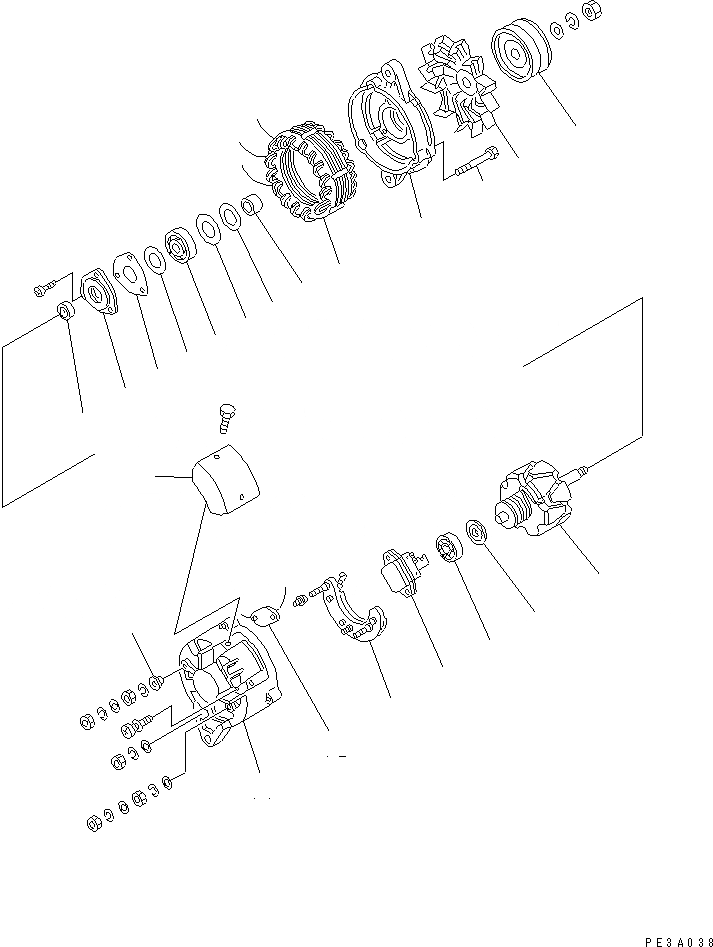 PE3A038