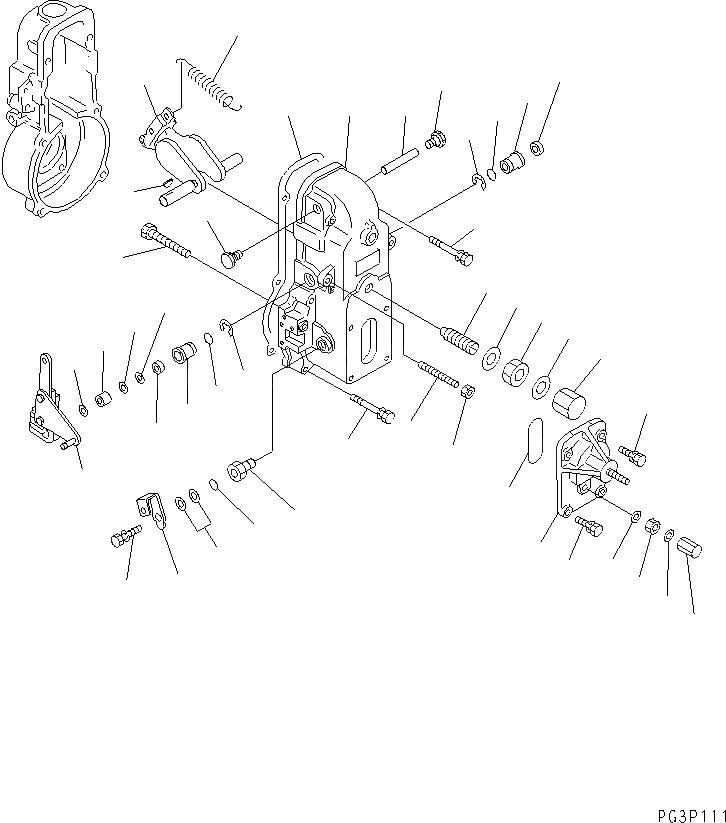 PG3P111