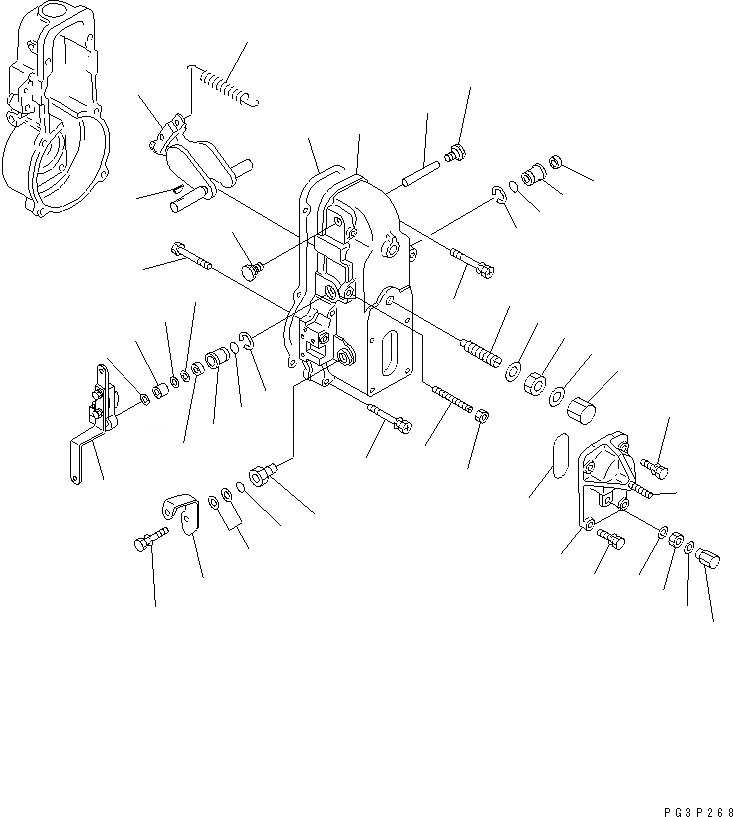 PG3P268