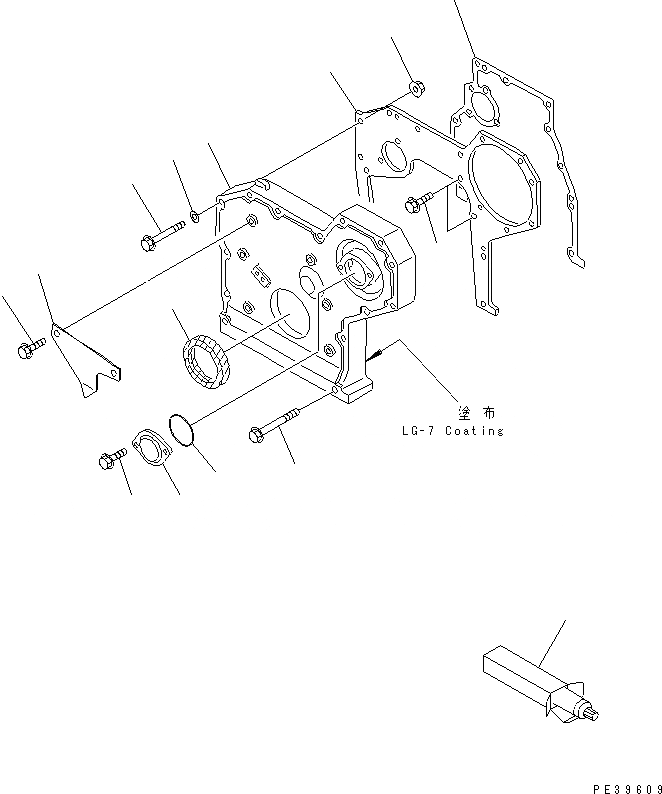 塗布
LG-7 Coating

PE39609