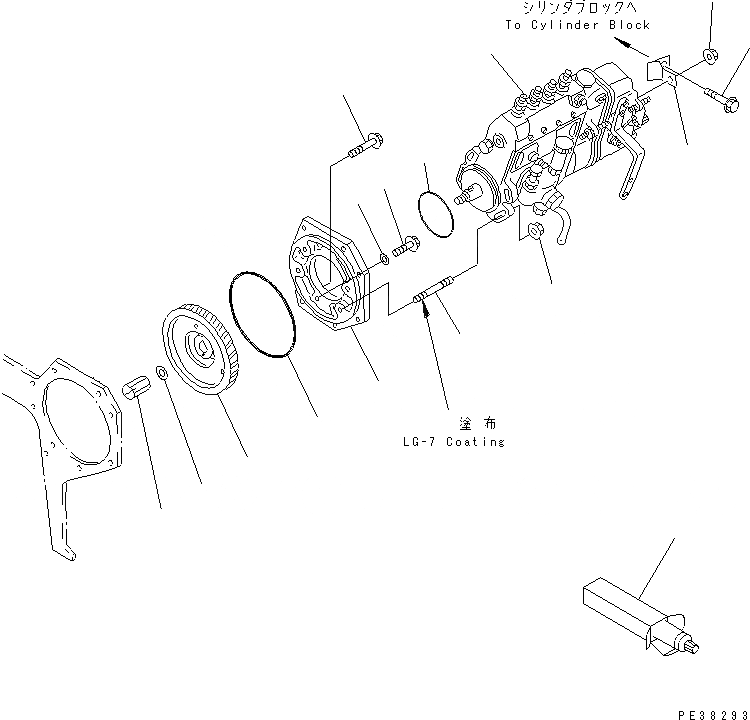 シリンダブロックへ
To Cylinder Block

塗布
LG-7 Coating

PE38293