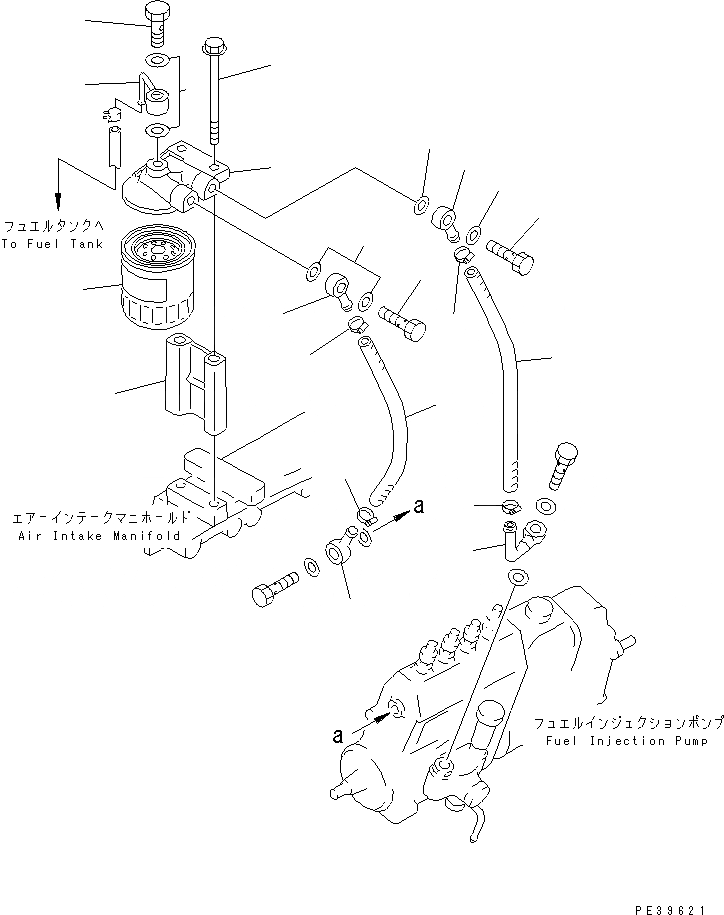 フュエルタンクへ
To Fuel Tank

エアーインテークマニホールド
Air Intake Manifold

a

a

フュエルインジェクションポンプ
Fuel Injection Pump

PE39621