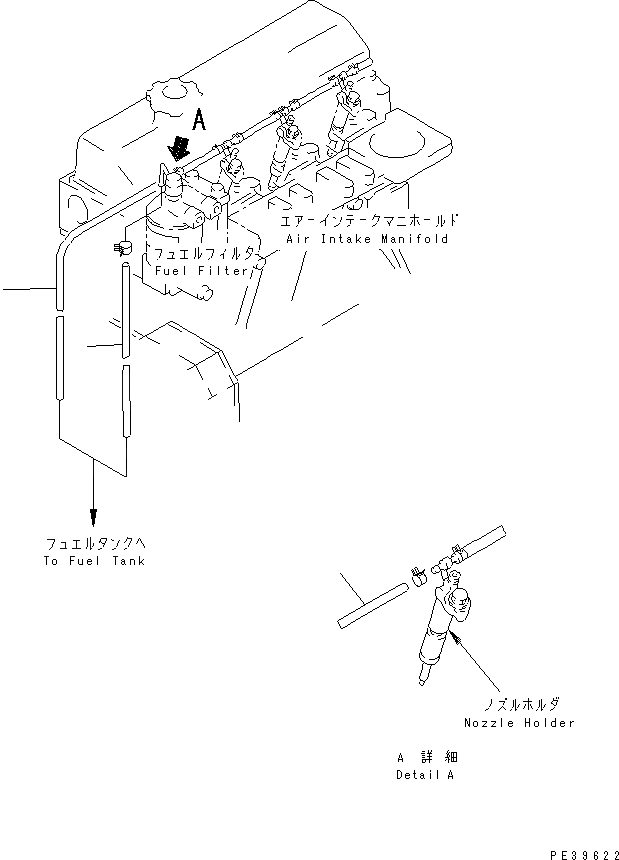 A

エアーインテークマニホールド
Air Intake Manifold

フュエルフィルタ
Fuel Filter

フュエルタンクへ
To Fuel Tank

ノズルホルダ
Nozzle Holder

A 詳細
Detail A

PE39622