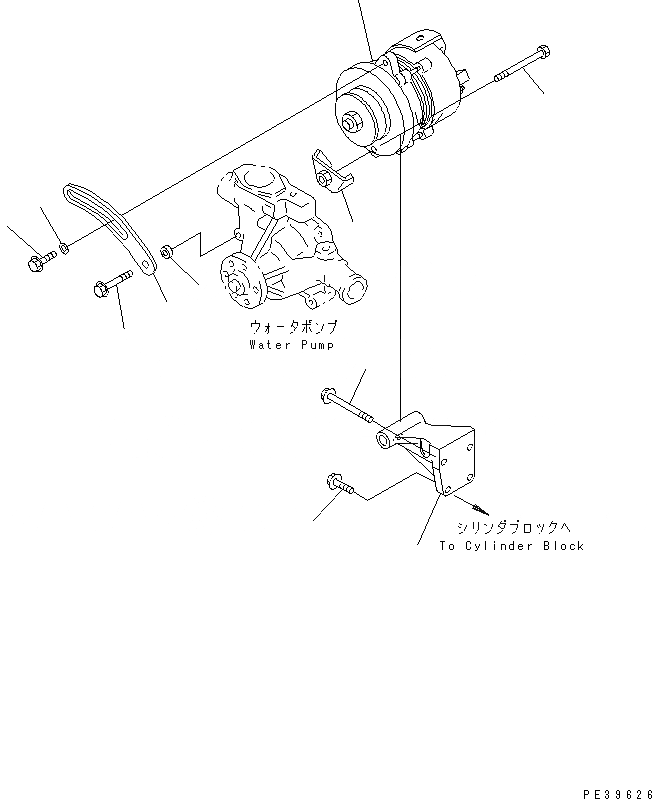 ウォータポンプ
Water Pump

シリンダブロックへ
To Cylinder Block

PE39626