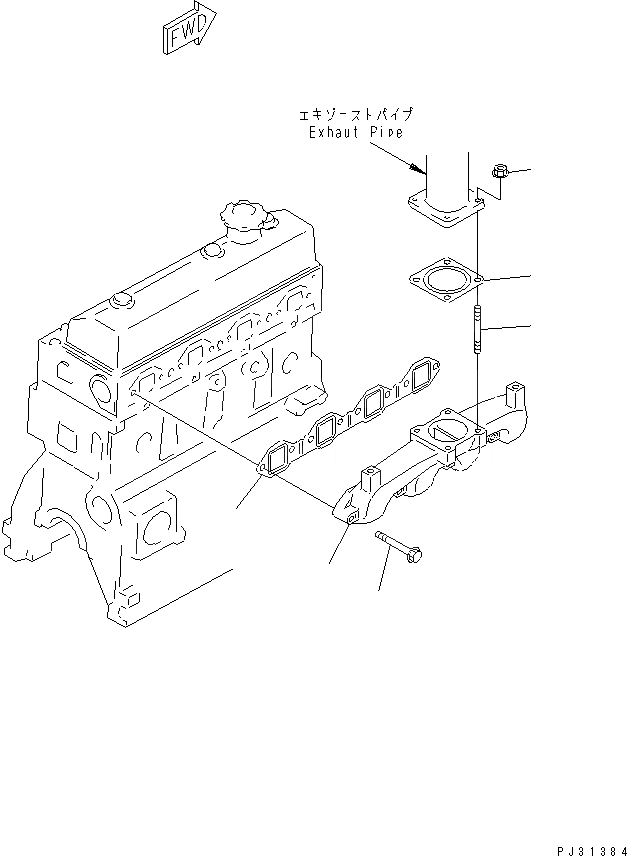 FWD

エキゾーストパイプ
Exhaut Pipe

PJ31384