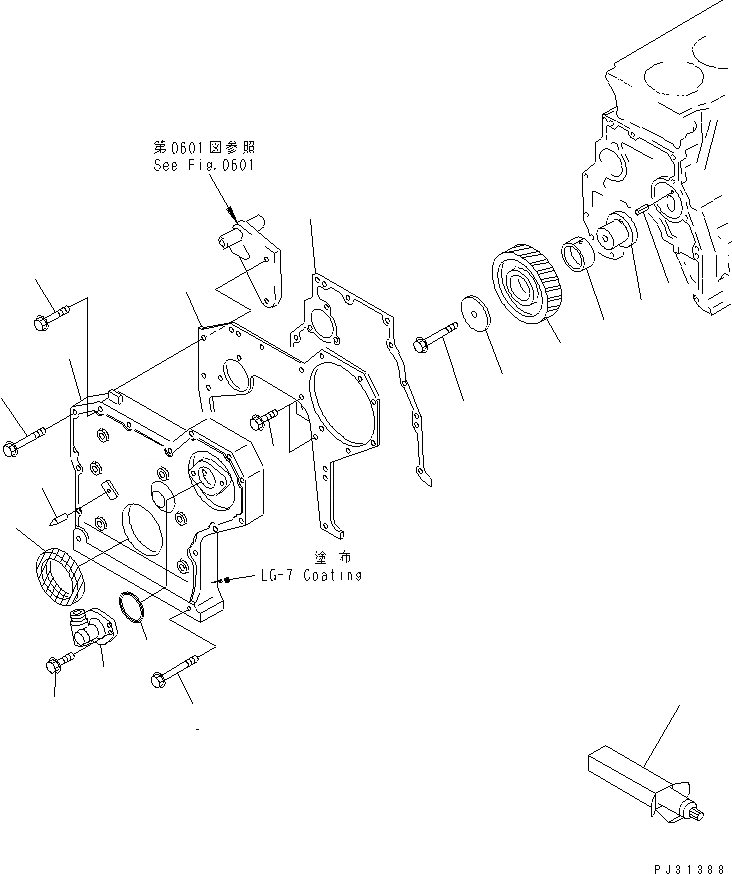 第0601図参照
See Fig.0601

塗布
LG-7 Coating

PJ31388