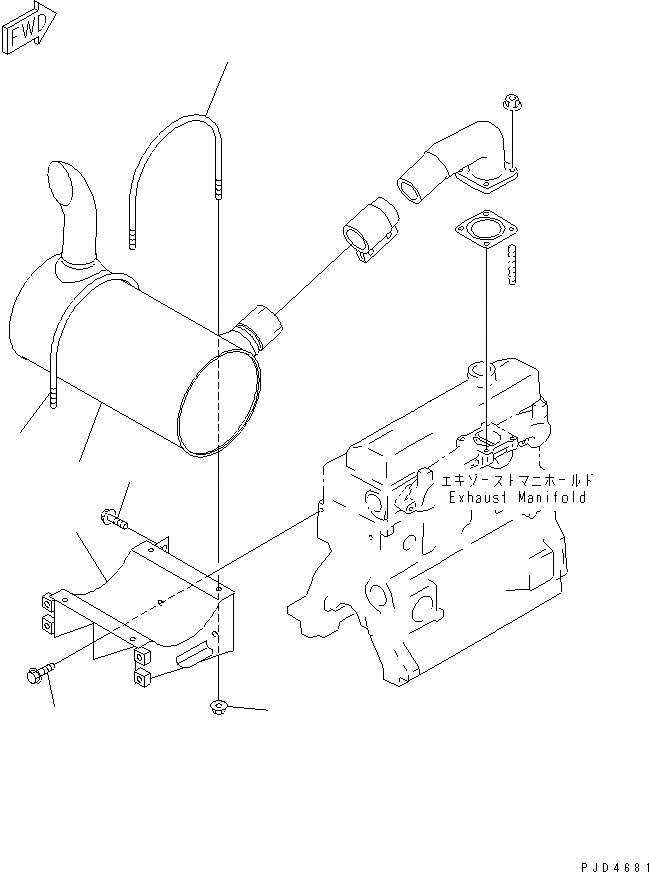 FWD

エキゾーストマニホールド
Exhaust Manifold

PJD4681