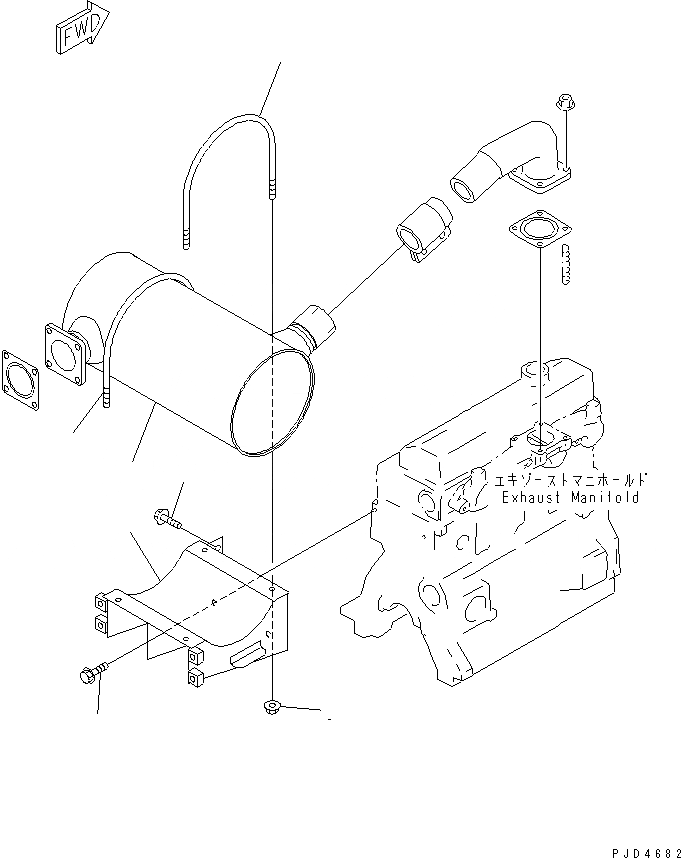 FWD

エキゾーストマニホールド
Exhaust Manifold

PJD4682