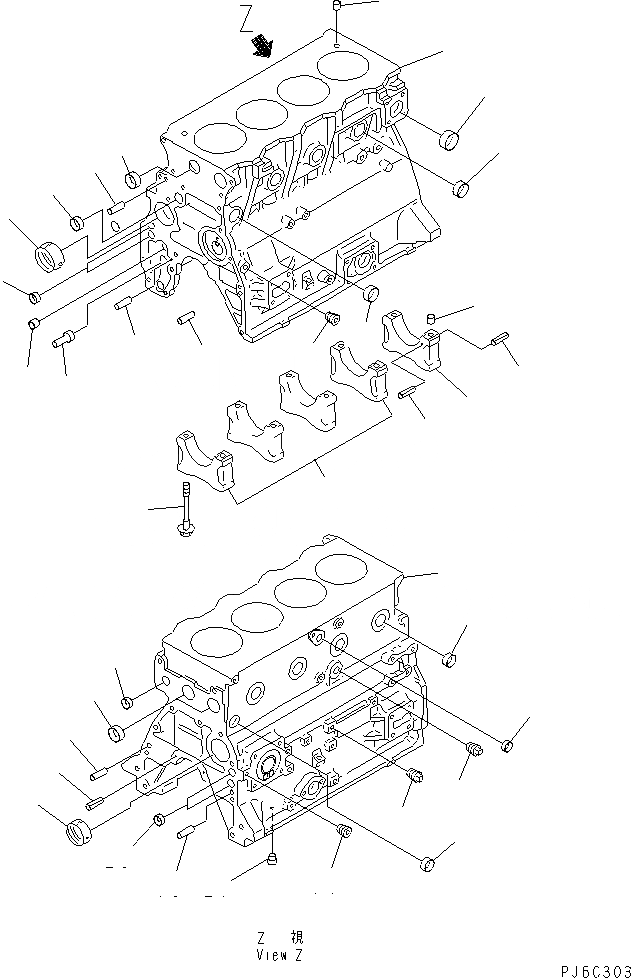 Z

Z 視
View Z

PJ6C303