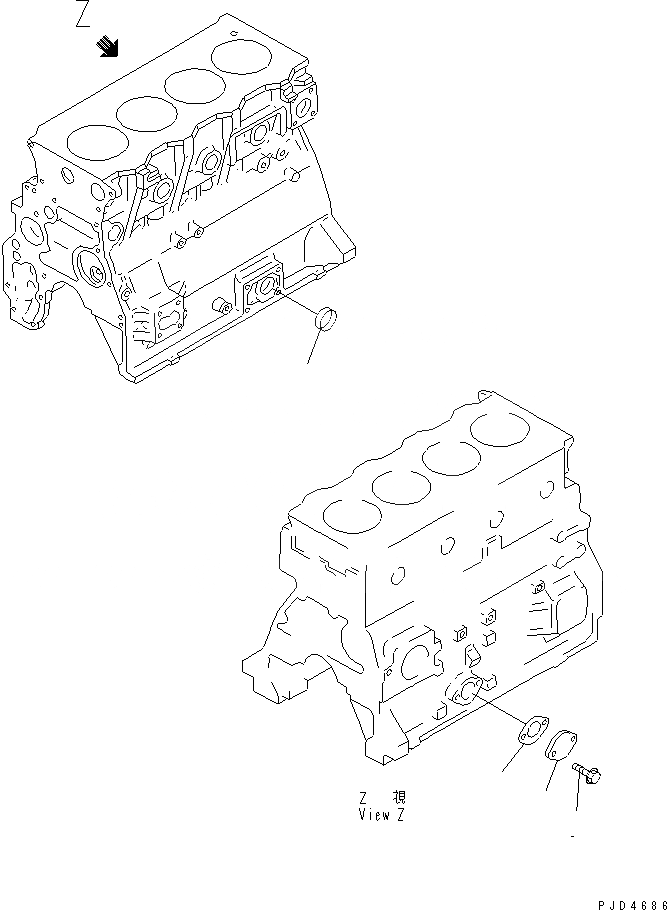 Z

Z 視
View Z

PJD4686