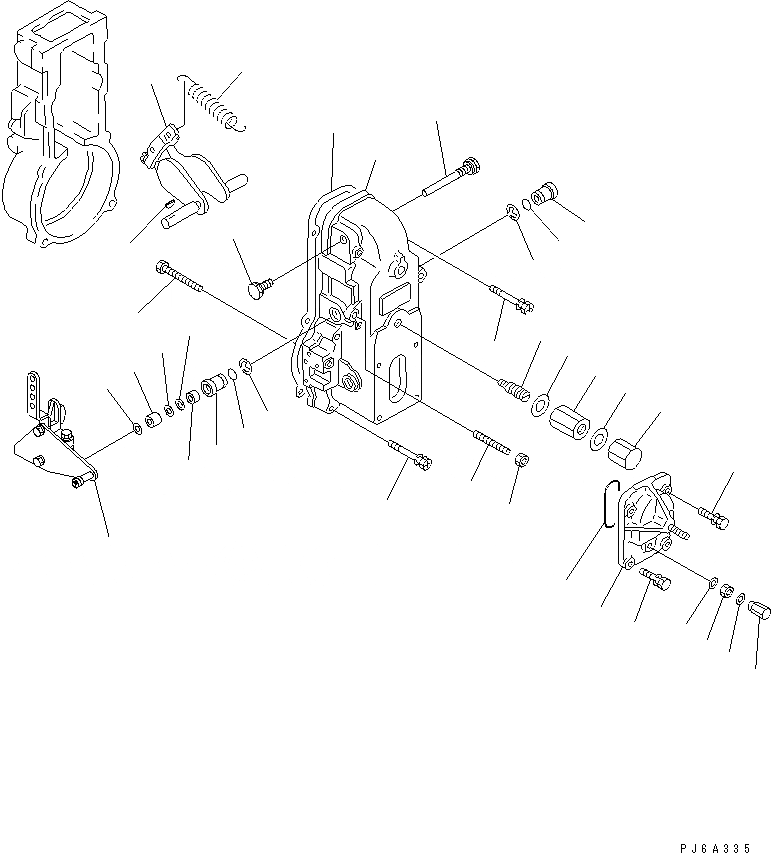 PJ6A335